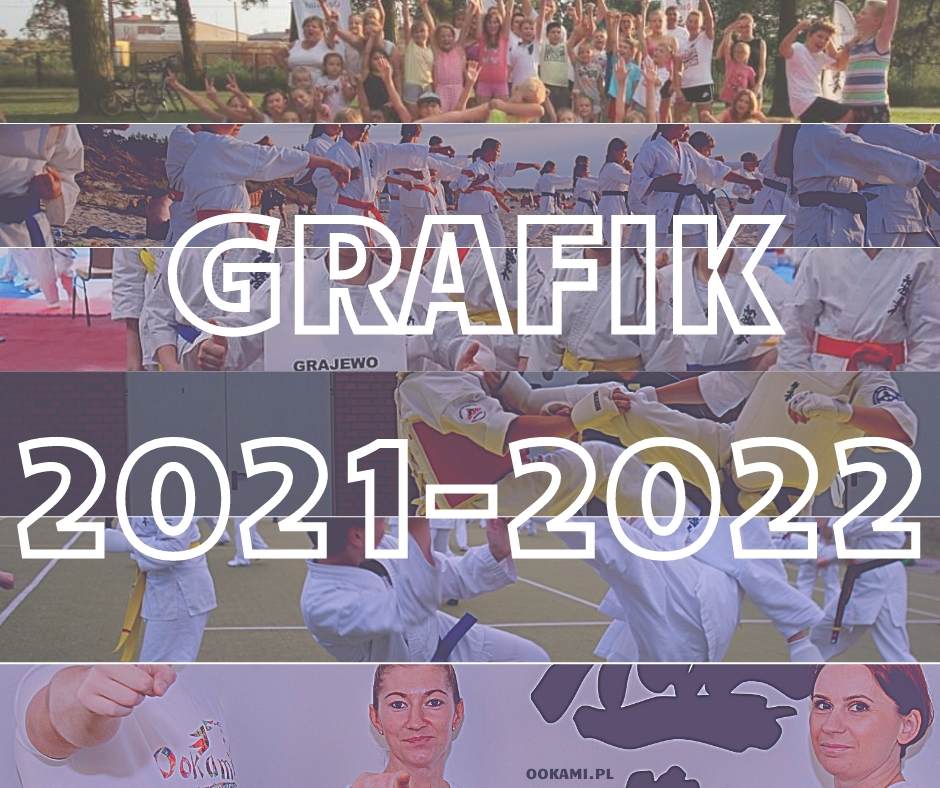 GRAFIK

GRAJEWO

2021-2022

Ookami

OOKAMI.PL